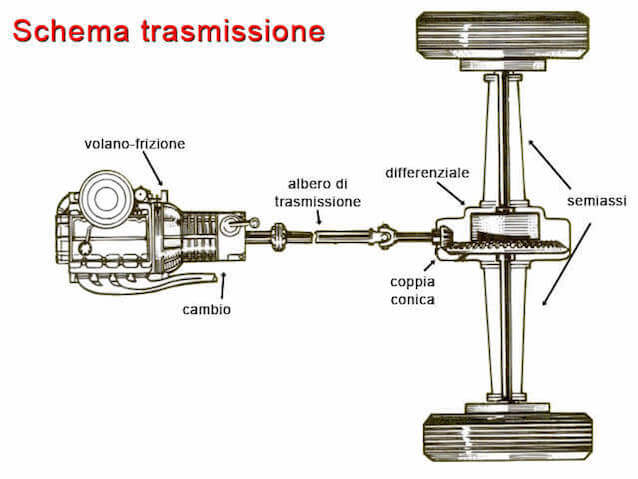 Schema trasmissione

volano-frizione

albero di trasmissione

differenziale

semiassi

coppia conica

cambio